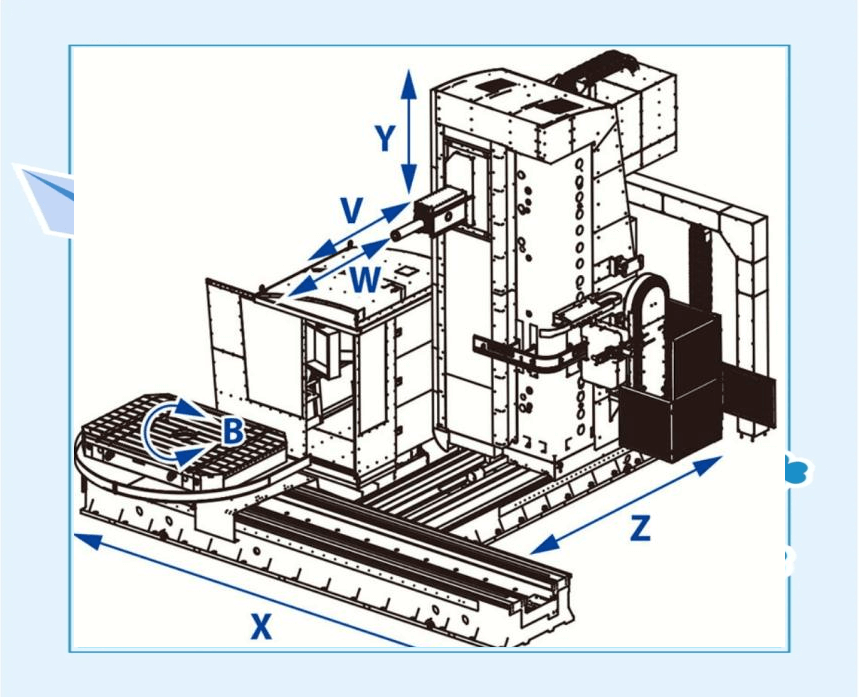 Y
V
W
B
Z
X