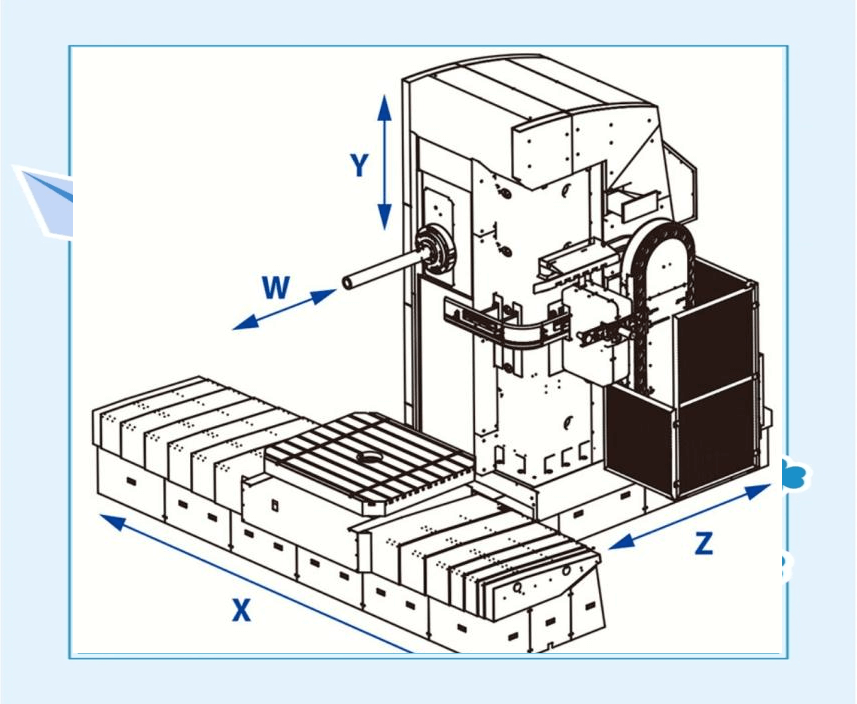 Y

W

Z

X